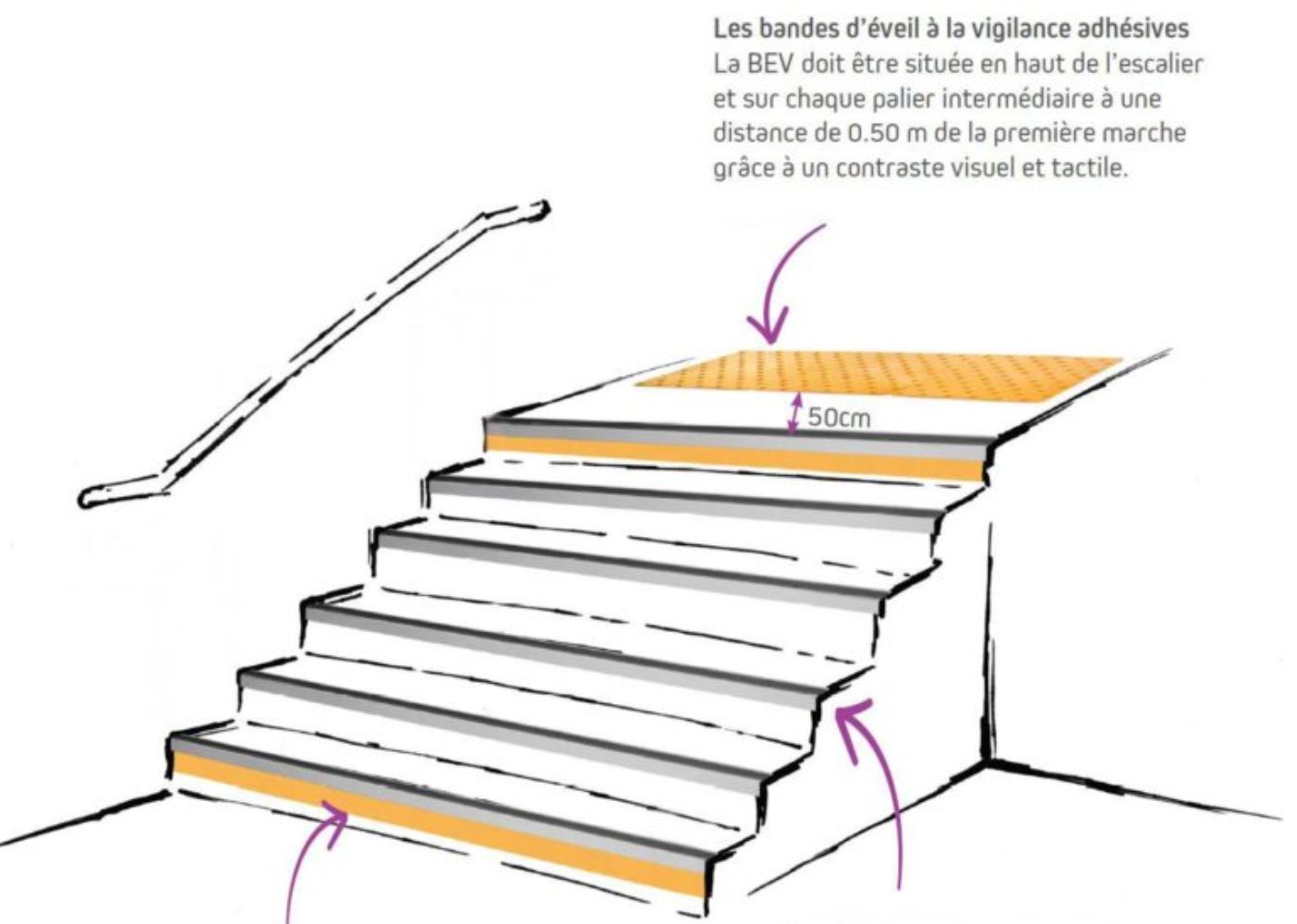 Les bandes d'éveil à la vigilance adhésives
La BEV doit être située en haut de l'escalier et sur chaque palier intermédiaire à une distance de 0.50 m de la première marche grâce à un contraste visuel et tactile.

50cm